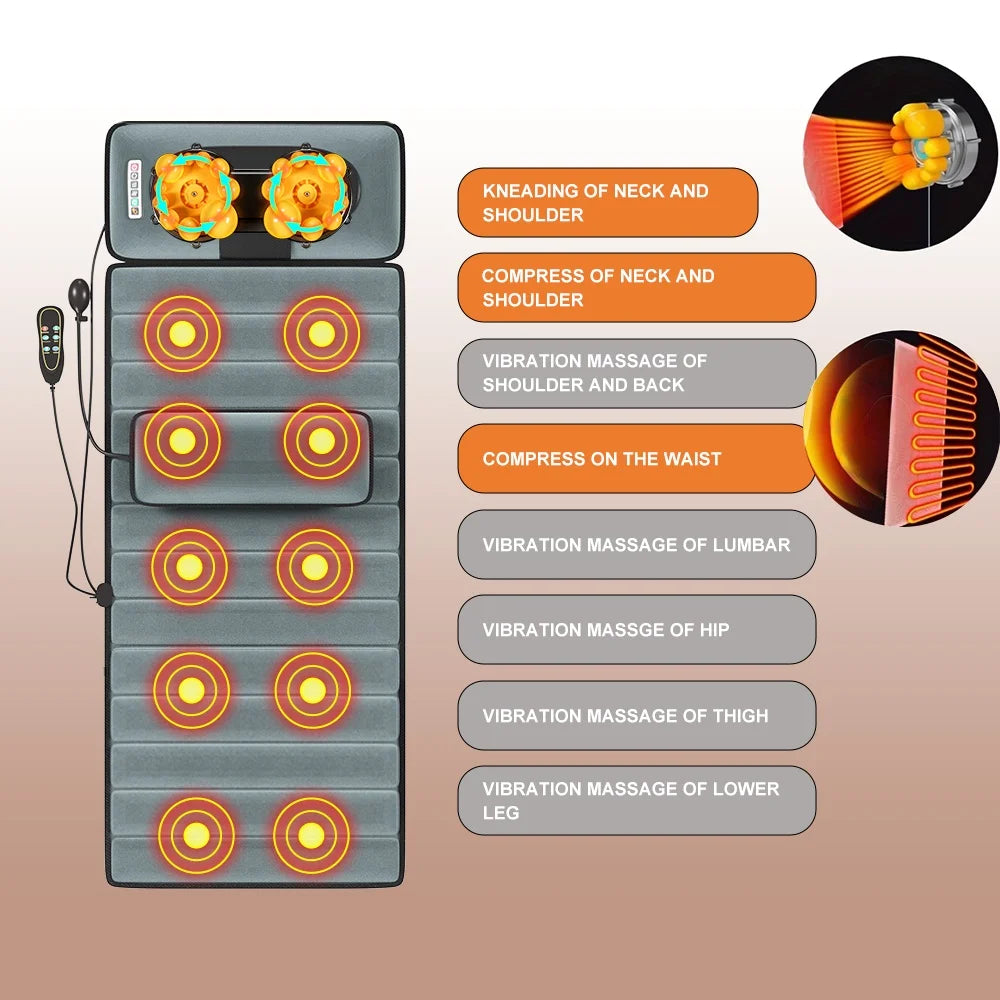 KNEADING OF NECK AND SHOULDER

COMPRESS OF NECK AND SHOULDER

VIBRATION MASSAGE OF SHOULDER AND BACK

COMPRESS ON THE WAIST

VIBRATION MASSAGE OF LUMBAR

VIBRATION MASSGE OF HIP

VIBRATION MASSAGE OF THIGH

VIBRATION MASSAGE OF LOWER LEG